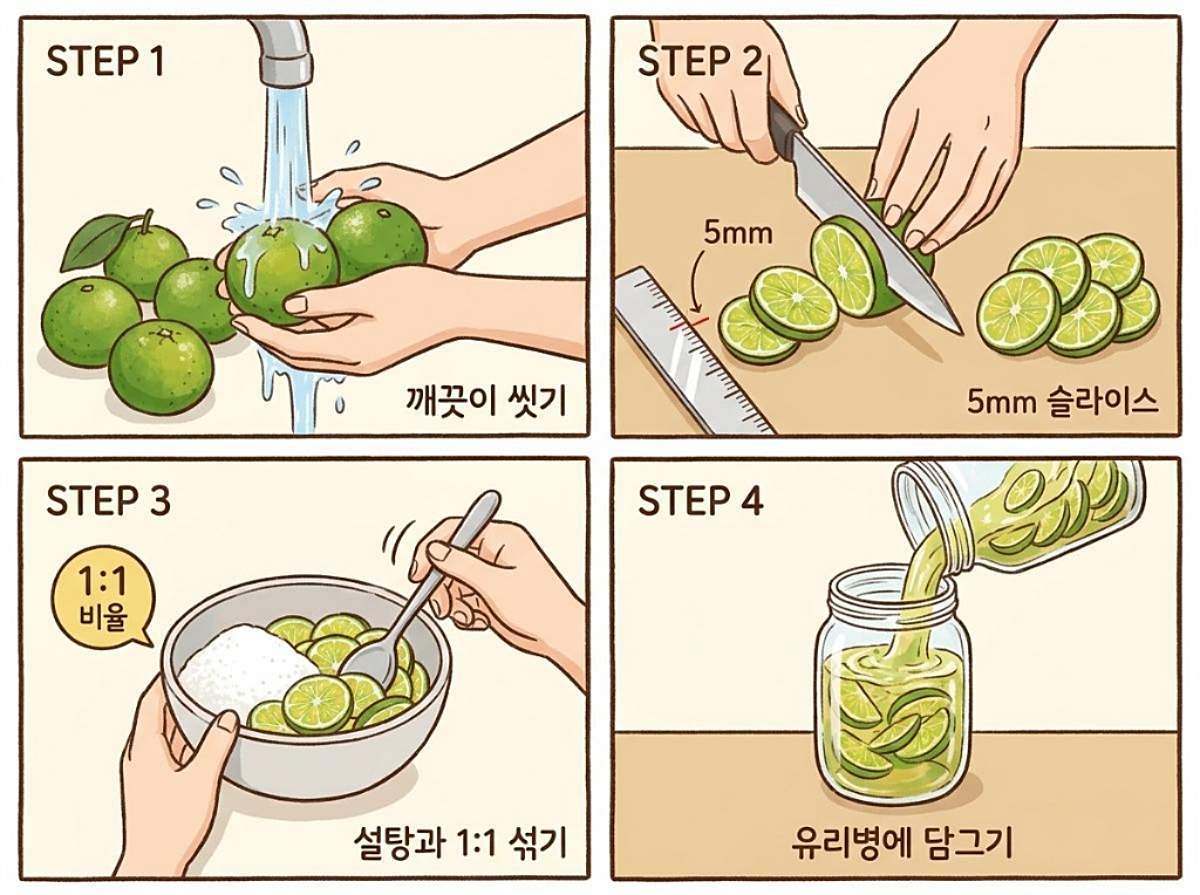 STEP 1

깨끗이 씻기

STEP 2

5mm

5mm 슬라이스

STEP 3

1:1
비율

설탕과 1:1 섞기

STEP 4

유리병에 담그기