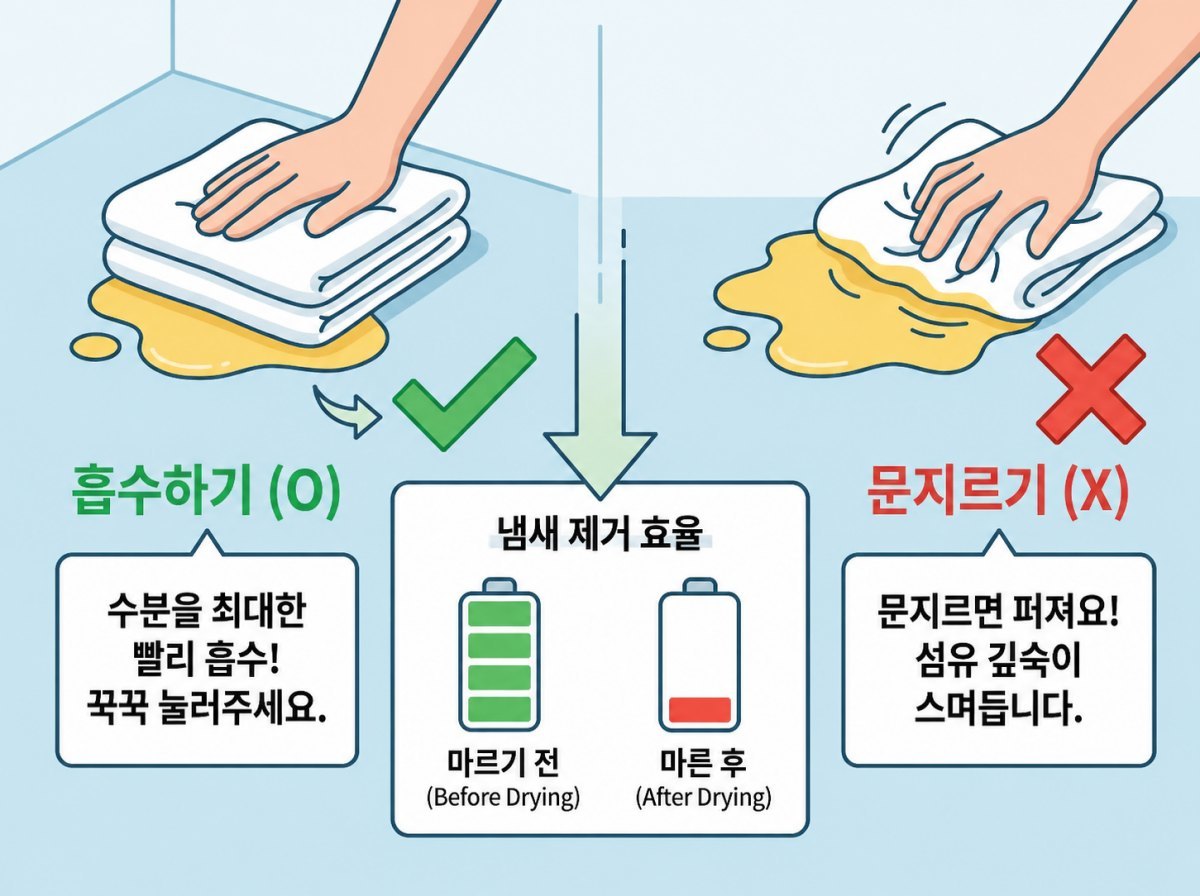 흡수하기 (O)

수분을 최대한
빨리 흡수!
꾹꾹 눌러주세요.

냄새 제거 효율

마르기 전
(Before Drying)

마른 후
(After Drying)

문지르기 (X)

문지르면 퍼져요!
섬유 깊숙이
스며듭니다.