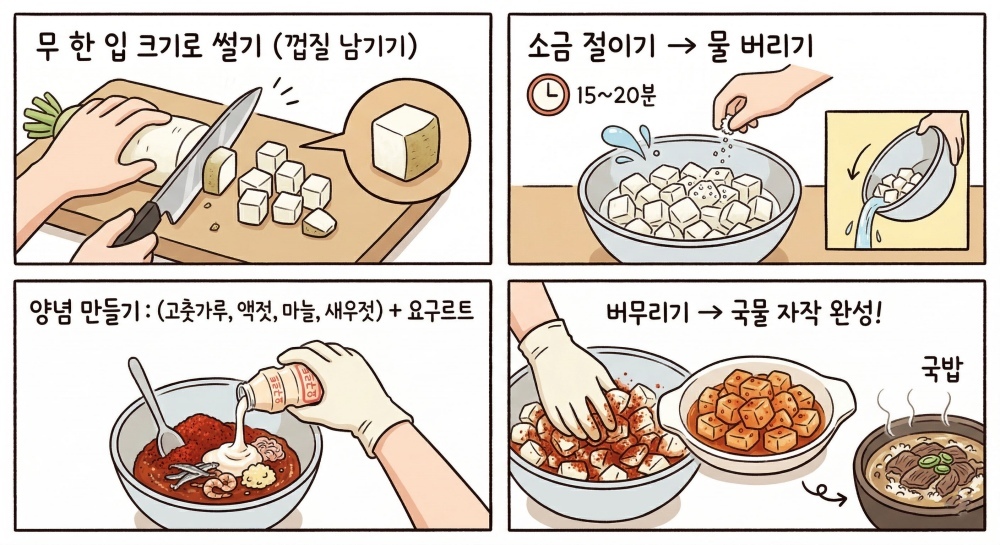 무 한 입 크기로 썰기 (껍질 남기기)

소금 절이기 → 물 버리기

15~20분

양념 만들기 : (고춧가루, 액젓, 마늘, 새우젓) + 요구르트

요구르트

버무리기 → 국물 자작 완성!

국밥