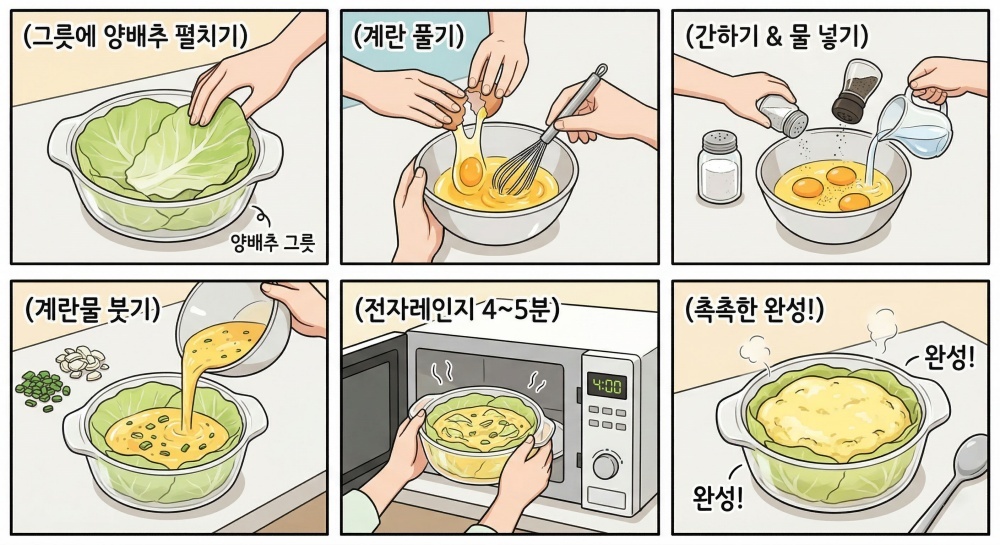 (그릇에 양배추 펼치기)

양배추 그릇

(계란 풀기)

(간하기 & 물 넣기)

(계란물 붓기)

(전자레인지 4~5분)

4:00

(촉촉한 완성!)

완성!

완성!