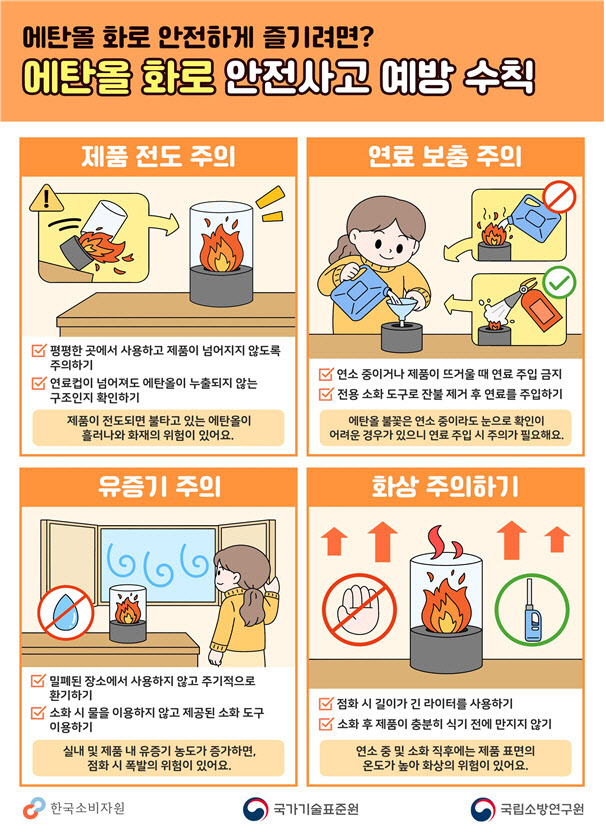 에탄올 화로 안전하게 즐기려면?

에탄올 화로 안전사고 예방 수칙

제품 전도 주의

평평한 곳에서 사용하고 제품이 넘어지지 않도록 주의하기

연료컵이 넘어져도 에탄올이 누출되지 않는 구조인지 확인하기

제품이 전도되면 불타고 있는 에탄올이 흘러나와 화재의 위험이 있어요.

연료 보충 주의

연소 중이거나 제품이 뜨거울 때 연료 주입 금지

전용 소화 도구로 잔불 제거 후 연료를 주입하기

에탄올 불꽃은 연소 중이라도 눈으로 확인이 어려운 경우가 있으니 연료 주입 시 주의가 필요해요.

유증기 주의

밀폐된 장소에서 사용하지 않고 주기적으로 환기하기

소화 시 물을 이용하지 않고 제공된 소화 도구 이용하기

실내 및 제품 내 유증기 농도가 증가하면, 점화 시 폭발의 위험이 있어요.

화상 주의하기

점화 시 길이가 긴 라이터를 사용하기

소화 후 제품이 충분히 식기 전에 만지지 않기

연소 중 및 소화 직후에는 제품 표면의 온도가 높아 화상의 위험이 있어요.

한국소비자원

국가기술표준원

국립소방연구원